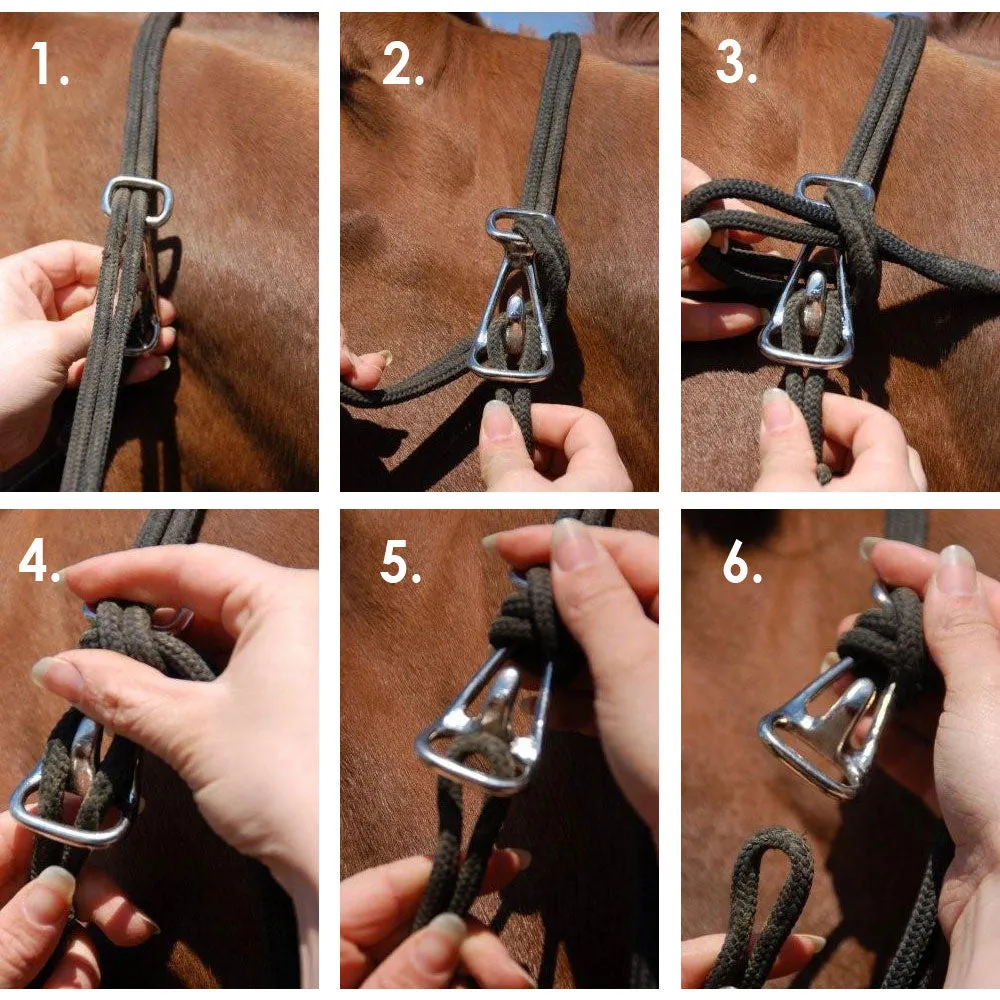 1.

2.

3.

4.

5.

6.